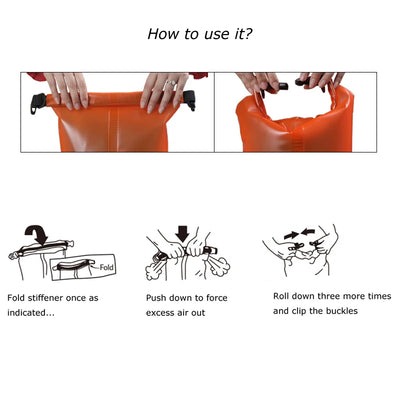 How to use it?

Fold

Fold stiffener once as indicated...

Push down to force excess air out

Roll down three more times and clip the buckles